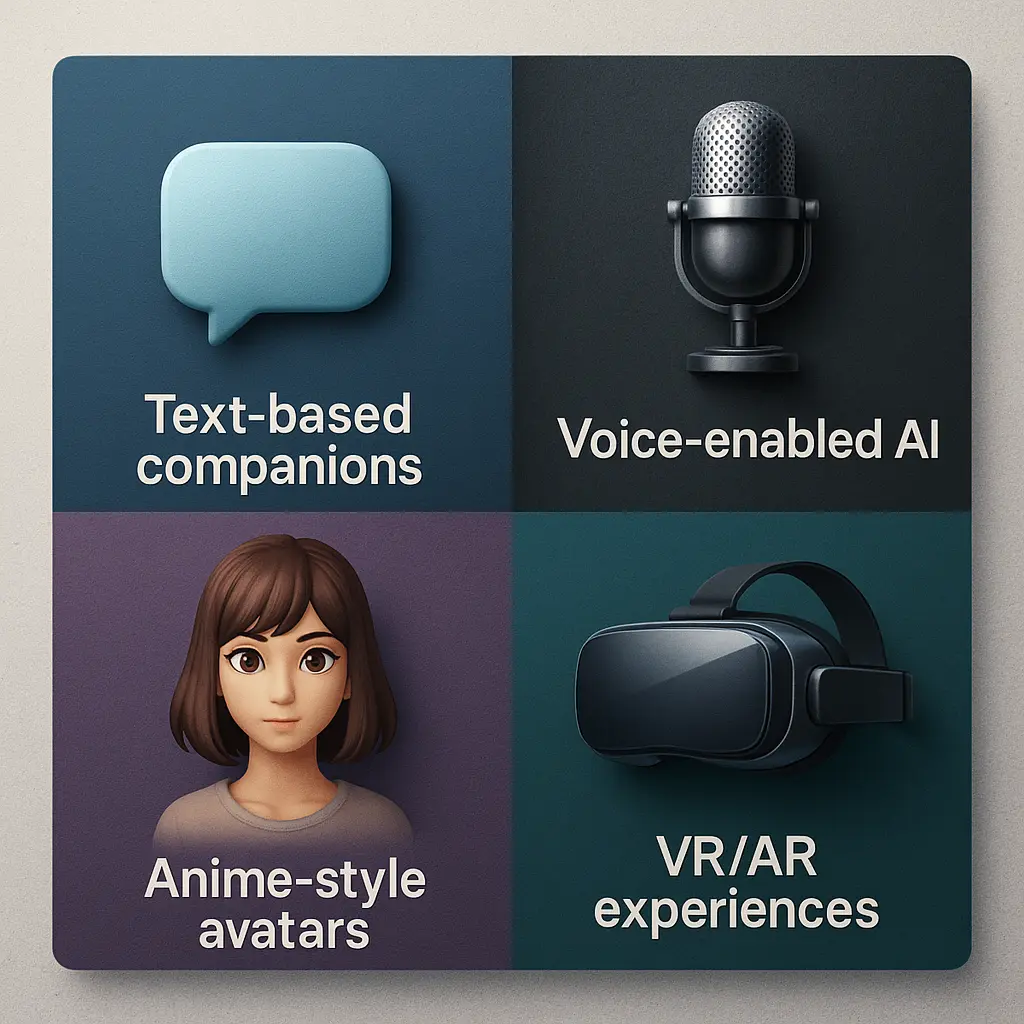 Text-based companions

Voice-enabled AI

Anime-style avatars

VR/AR experiences